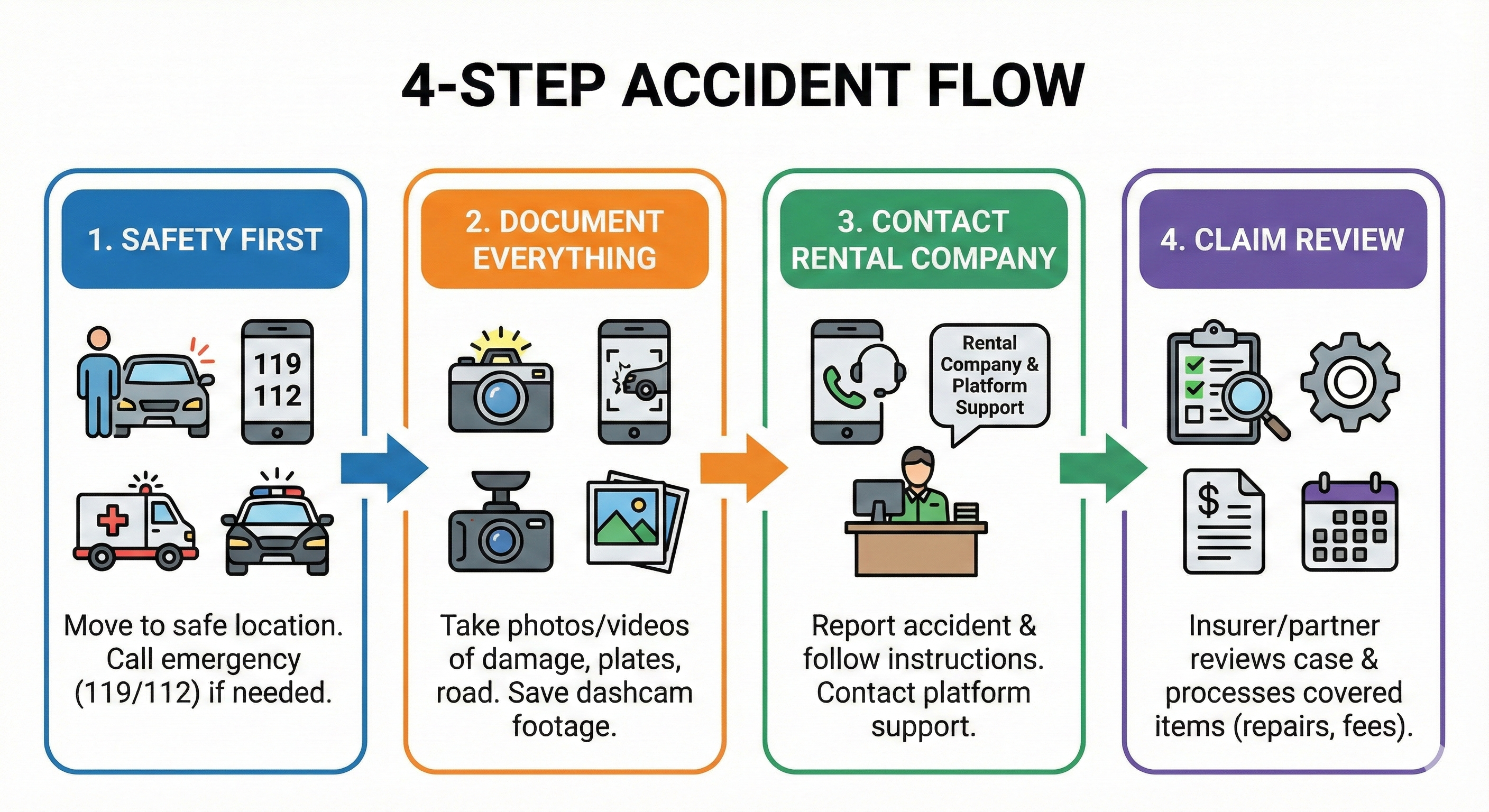 4-STEP ACCIDENT FLOW

1. SAFETY FIRST

119
112

Move to safe location. Call emergency (119/112) if needed.

2. DOCUMENT EVERYTHING

Take photos/videos of damage, plates, road. Save dashcam footage.

3. CONTACT RENTAL COMPANY

Rental Company & Platform Support

Report accident & follow instructions. Contact platform support.

4. CLAIM REVIEW

$

Insurer/partner reviews case & processes covered items (repairs, fees).